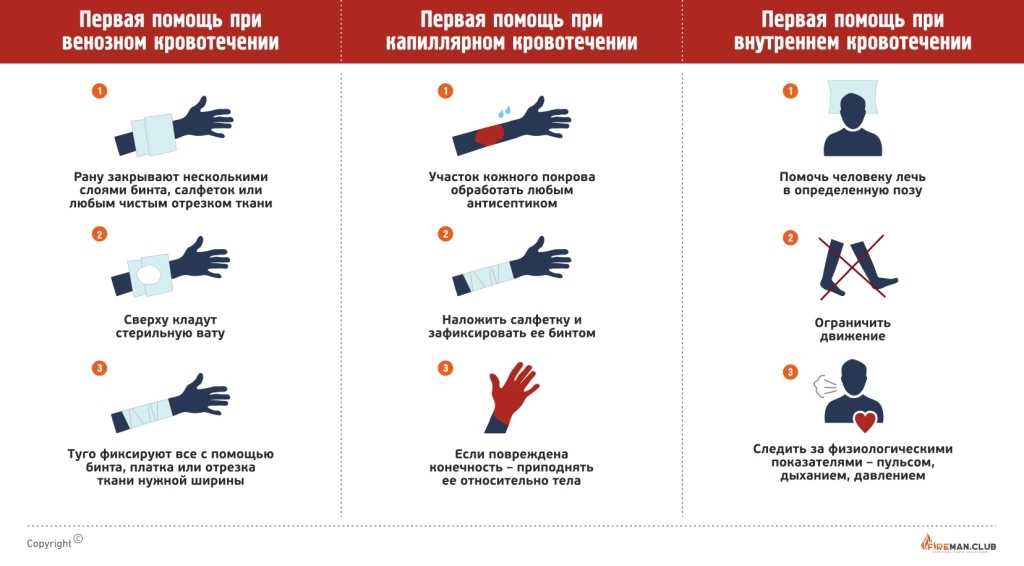 Первая помощь при венозном кровотечении

1

Рану закрывают несколькими слоями бинта, салфеток или любым чистым отрезком ткани

2

Сверху кладут стерильную вату

3

Туго фиксируют все с помощью бинта, платка или отрезка ткани нужной ширины

Первая помощь при капиллярном кровотечении

1

Участок кожного покрова обработать любым антисептиком

2

Наложить салфетку и зафиксировать ее бинтом

3

Если повреждена конечность – приподнять ее относительно тела

Первая помощь при внутреннем кровотечении

1

Помочь человеку лечь в определенную позу

2

Ограничить движение

3

Следить за физиологическими показателями – пульсом, дыханием, давлением

Copyright ©

FIREMAN.CLUB