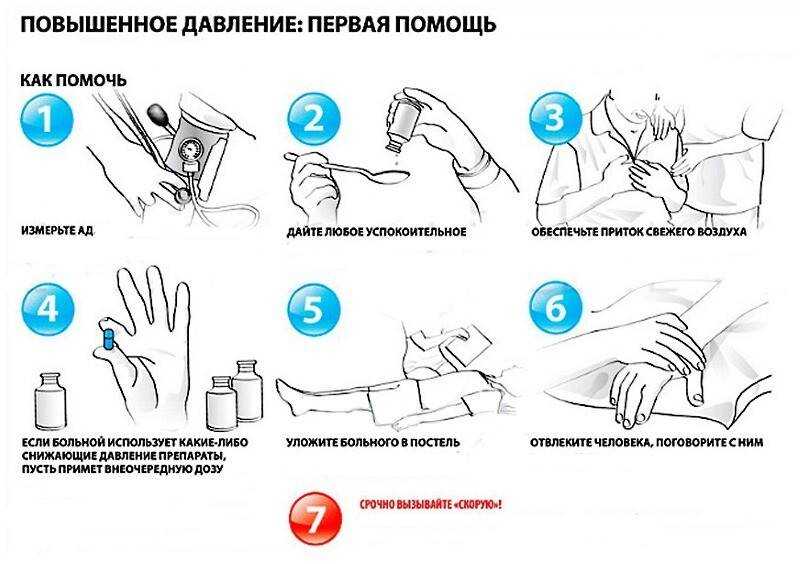 ПОВЫШЕННОЕ ДАВЛЕНИЕ: ПЕРВАЯ ПОМОЩЬ

КАК ПОМОЧЬ

1
ИЗМЕРЬТЕ АД

2
ДАЙТЕ ЛЮБОЕ УСПОКОИТЕЛЬНОЕ

3
ОБЕСПЕЧЬТЕ ПРИТОК СВЕЖЕГО ВОЗДУХА

4
ЕСЛИ БОЛЬНОЙ ИСПОЛЬЗУЕТ КАКИЕ-ЛИБО СНИЖАЮЩИЕ ДАВЛЕНИЕ ПРЕПАРАТЫ, ПУСТЬ ПРИМЕТ ВНЕОЧЕРЕДНУЮ ДОЗУ

5
УЛОЖИТЕ БОЛЬНОГО В ПОСТЕЛЬ

6
ОТВЛЕКИТЕ ЧЕЛОВЕКА, ПОГОВОРИТЕ С НИМ

7
СРОЧНО ВЫЗЫВАЙТЕ «СКОРУЮ»!